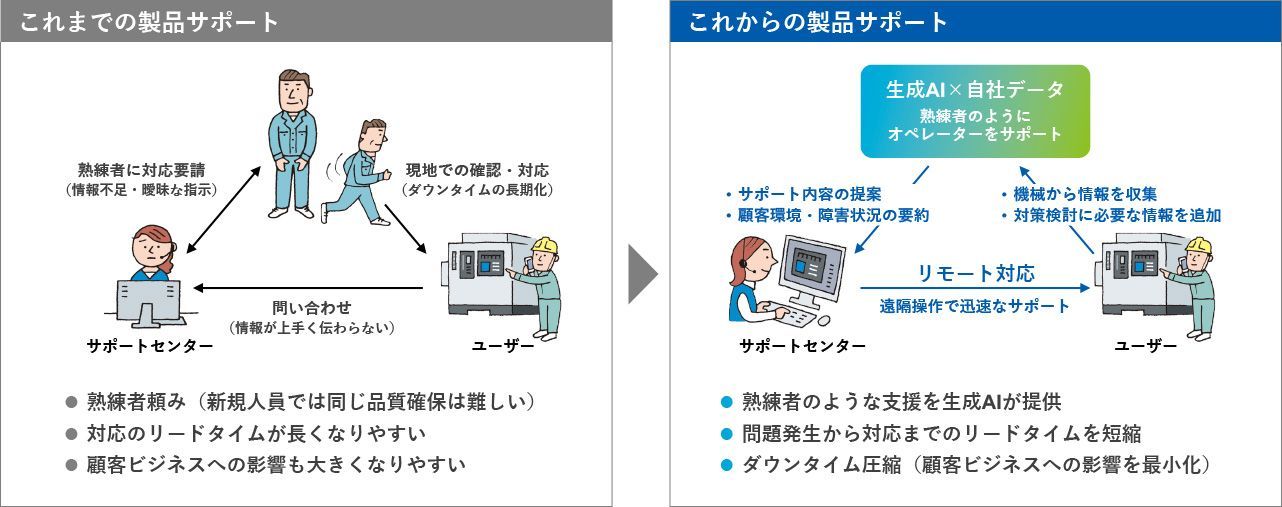 これまでの製品サポート

熟練者に対応要請
（情報不足・曖昧な指示）

現地での確認・対応
（ダウンタイムの長期化）

問い合わせ
（情報が上手く伝わらない）

サポートセンター

ユーザー

● 熟練者頼み（新規人員では同じ品質確保は難しい）
● 対応のリードタイムが長くなりやすい
● 顧客ビジネスへの影響も大きくなりやすい

これからの製品サポート

生成AI×自社データ
熟練者のように
オペレーターをサポート

・サポート内容の提案
・顧客環境・障害状況の要約

・機械から情報を収集
・対策検討に必要な情報を追加

リモート対応
遠隔操作で迅速なサポート

サポートセンター

ユーザー

● 熟練者のような支援を生成AIが提供
● 問題発生から対応までのリードタイムを短縮
● ダウンタイム圧縮（顧客ビジネスへの影響を最小化）